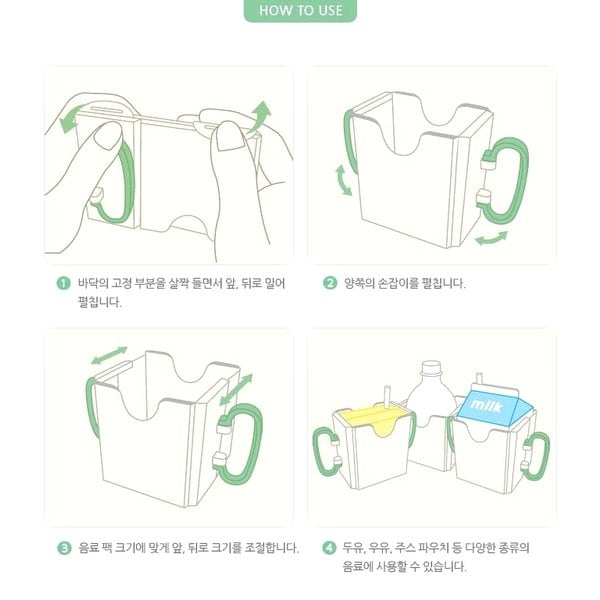 HOW TO USE

1 바닥의 고정 부분을 살짝 들면서 앞, 뒤로 밀어 펼칩니다.

2 양쪽의 손잡이를 펼칩니다.

3 음료 팩 크기에 맞게 앞, 뒤로 크기를 조절합니다.

milk

4 두유, 우유, 주스 파우치 등 다양한 종류의 음료에 사용할 수 있습니다.