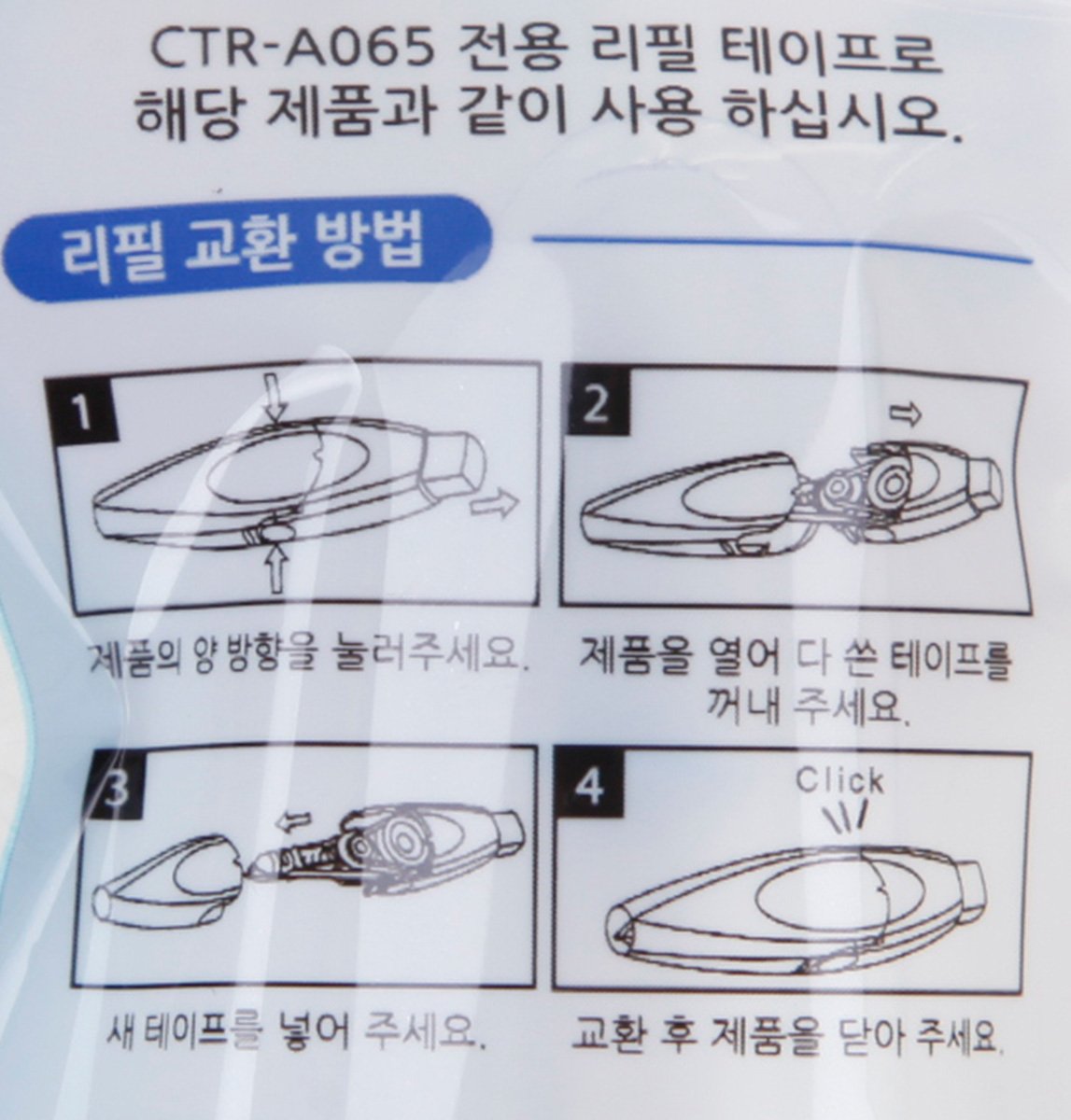 CTR-A065 전용 리필 테이프로 해당 제품과 같이 사용 하십시오.

리필 교환 방법

1

제품의 양 방향을 눌러주세요.

2

제품을 열어 다 쓴 테이프를 꺼내 주세요.

3

새 테이프를 넣어 주세요.

4

Click

교환 후 제품을 닫아 주세요.